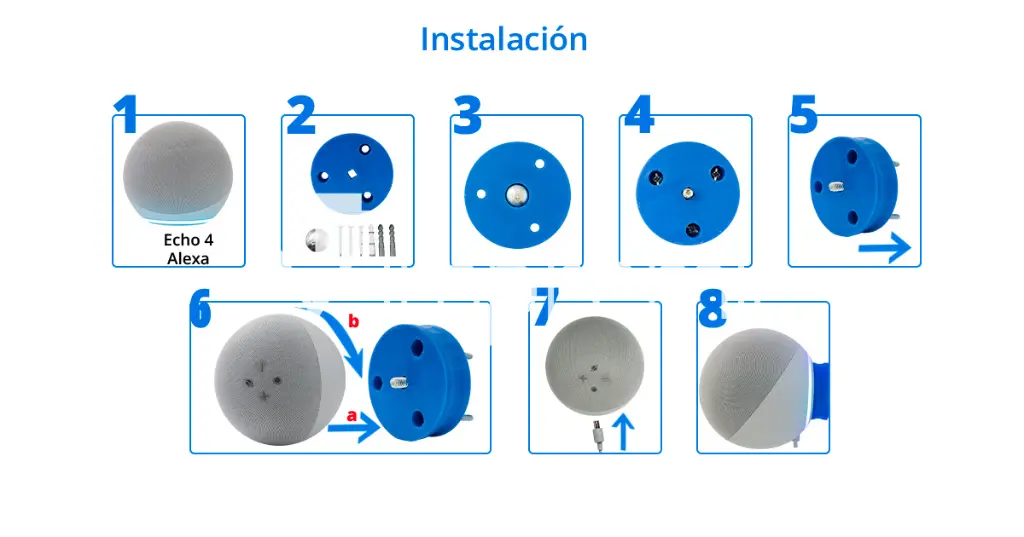 Instalación

1
Echo 4
Alexa

2

3

4

5

6
b
a

7

8